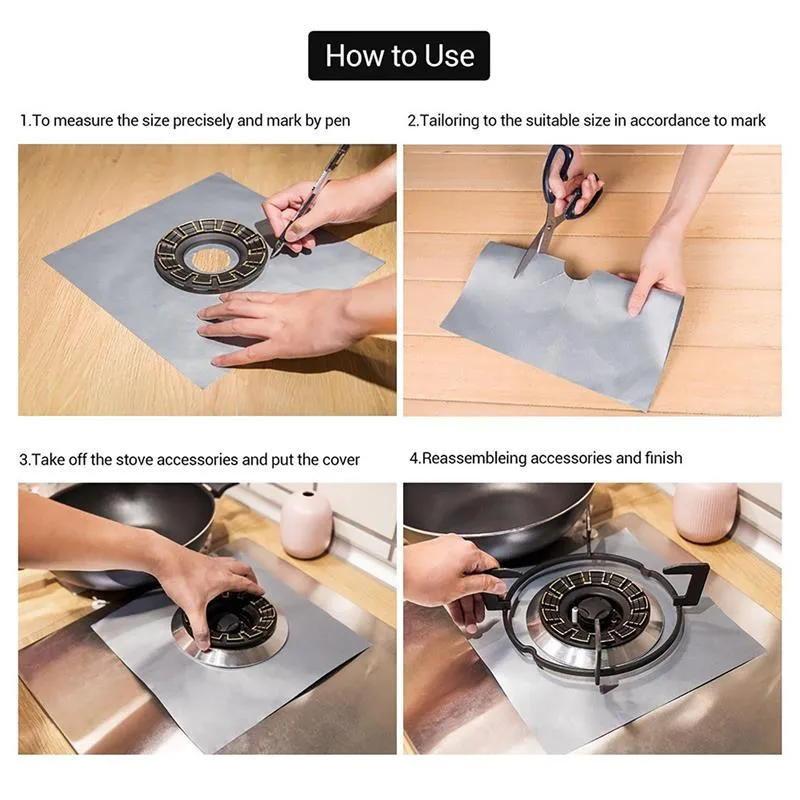 How to Use

1.To measure the size precisely and mark by pen

2.Tailoring to the suitable size in accordance to mark

3.Take off the stove accessories and put the cover

4.Reassembleing accessories and finish